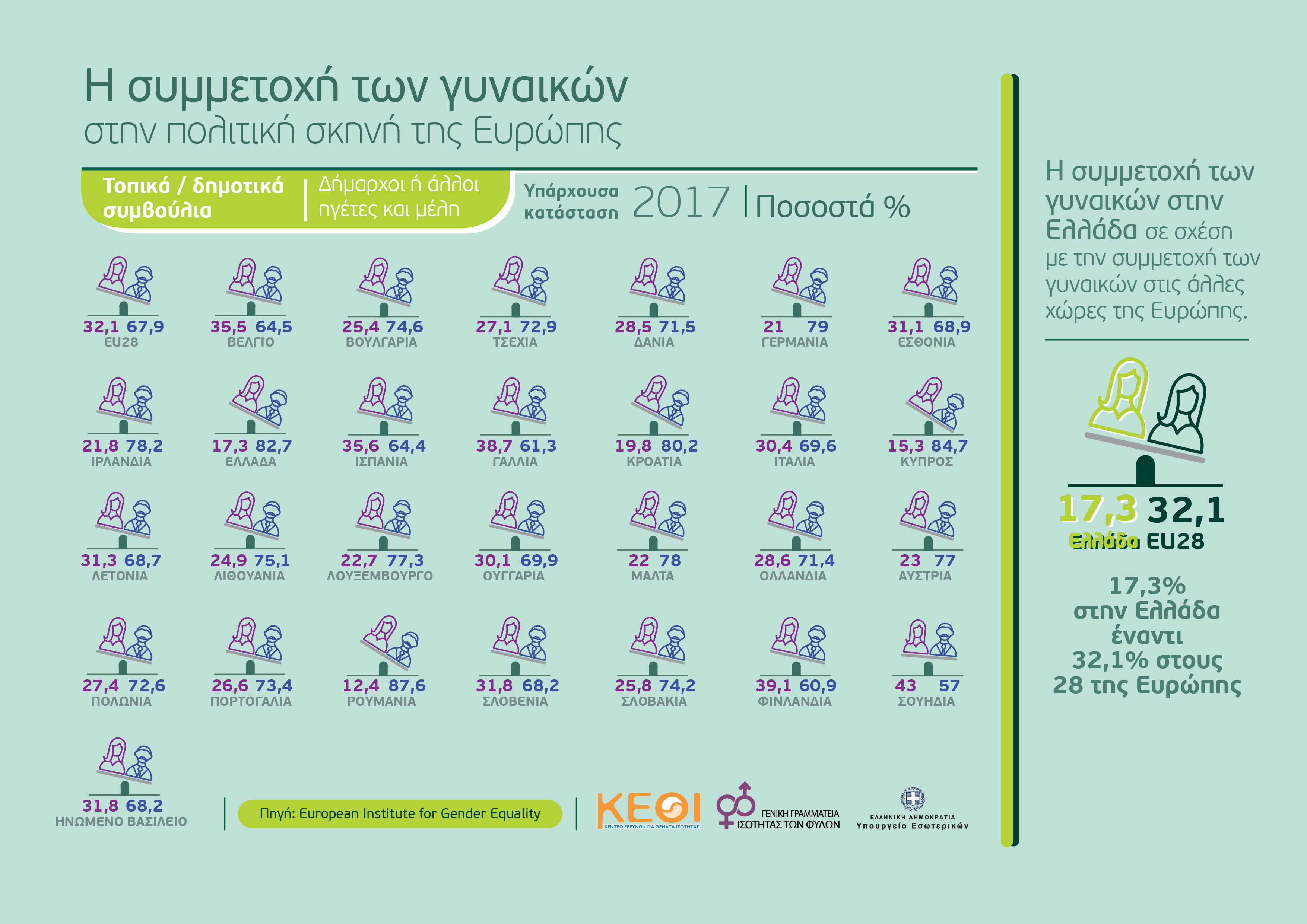 Η συμμετοχή των γυναικών
στην πολιτική σκηνή της Ευρώπης

Τοπικά / δημοτικά συμβούλια | Δήμαρχοι ή άλλοι ηγέτες και μέλη

Υπάρχουσα κατάσταση 2017 | Ποσοστά %

32,1 67,9
EU28

35,5 64,5
ΒΕΛΓΙΟ

25,4 74,6
ΒΟΥΛΓΑΡΙΑ

27,1 72,9
ΤΣΕΧΙΑ

28,5 71,5
ΔΑΝΙΑ

21 79
ΓΕΡΜΑΝΙΑ

31,1 68,9
ΕΣΘΟΝΙΑ

21,8 78,2
ΙΡΛΑΝΔΙΑ

17,3 82,7
ΕΛΛΑΔΑ

35,6 64,4
ΙΣΠΑΝΙΑ

38,7 61,3
ΓΑΛΛΙΑ

19,8 80,2
ΚΡΟΑΤΙΑ

30,4 69,6
ΙΤΑΛΙΑ

15,3 84,7
ΚΥΠΡΟΣ

31,3 68,7
ΛΕΤΟΝΙΑ

24,9 75,1
ΛΙΘΟΥΑΝΙΑ

22,7 77,3
ΛΟΥΞΕΜΒΟΥΡΓΟ

30,1 69,9
ΟΥΓΓΑΡΙΑ

22 78
ΜΑΛΤΑ

28,6 71,4
ΟΛΛΑΝΔΙΑ

23 77
ΑΥΣΤΡΙΑ

27,4 72,6
ΠΟΛΩΝΙΑ

26,6 73,4
ΠΟΡΤΟΓΑΛΙΑ

12,4 87,6
ΡΟΥΜΑΝΙΑ

31,8 68,2
ΣΛΟΒΕΝΙΑ

25,8 74,2
ΣΛΟΒΑΚΙΑ

39,1 60,9
ΦΙΝΛΑΝΔΙΑ

43 57
ΣΟΥΗΔΙΑ

31,8 68,2
ΗΝΩΜΕΝΟ ΒΑΣΙΛΕΙΟ

Πηγή: European Institute for Gender Equality

ΚΕΘΙ
ΚΕΝΤΡΟ ΕΡΕΥΝΩΝ ΓΙΑ ΘΕΜΑΤΑ ΙΣΟΤΗΤΑΣ

ΓΕΝΙΚΗ ΓΡΑΜΜΑΤΕΙΑ ΙΣΟΤΗΤΑΣ ΤΩΝ ΦΥΛΩΝ

ΕΛΛΗΝΙΚΗ ΔΗΜΟΚΡΑΤΙΑ
Υπουργείο Εσωτερικών

Η συμμετοχή των γυναικών στην Ελλάδα σε σχέση με την συμμετοχή των γυναικών στις άλλες χώρες της Ευρώπης.

17,3 32,1
Ελλάδα EU28

17,3% στην Ελλάδα έναντι 32,1% στους 28 της Ευρώπης